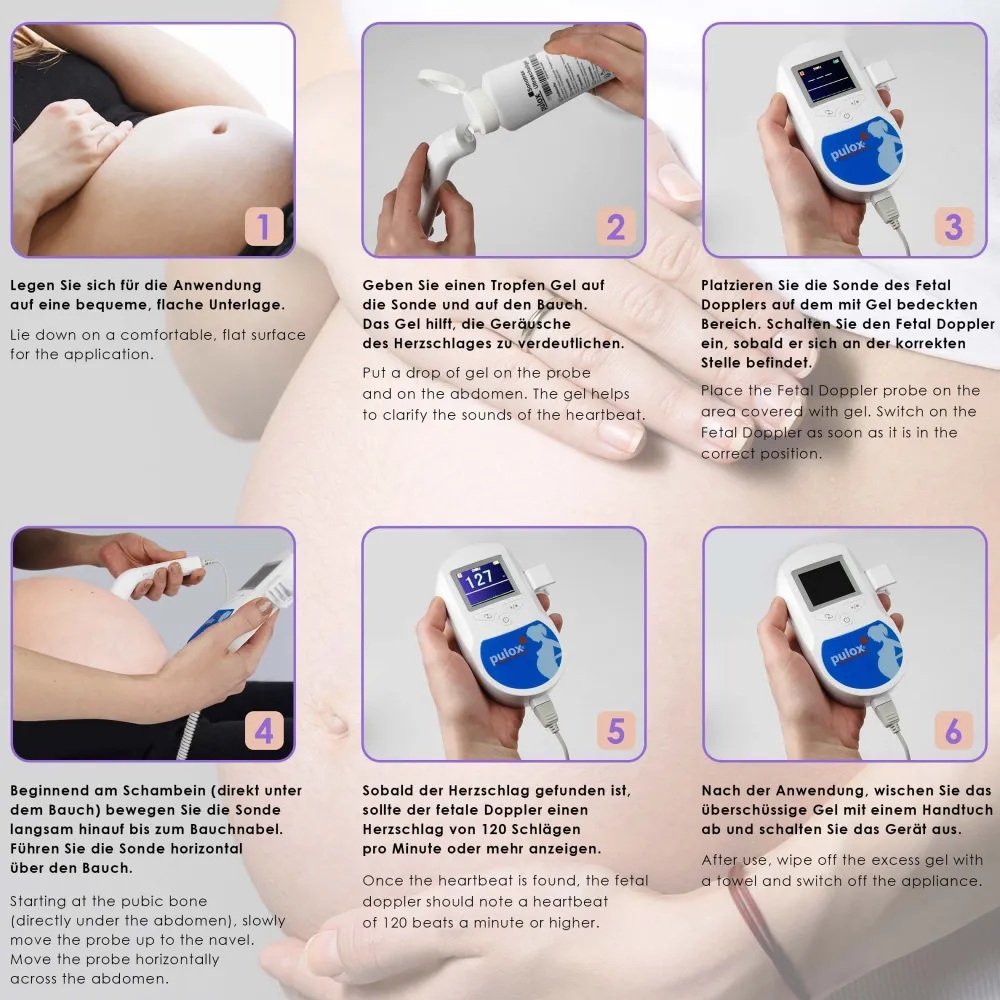 1

Legen Sie sich für die Anwendung auf eine bequeme, flache Unterlage.

Lie down on a comfortable, flat surface for the application.

2

Geben Sie einen Tropfen Gel auf die Sonde und auf den Bauch. Das Gel hilft, die Geräusche des Herzschlages zu verdeutlichen.

Put a drop of gel on the probe and on the abdomen. The gel helps to clarify the sounds of the heartbeat.

pulox

3

Platzieren Sie die Sonde des Fetal Dopplers auf dem mit Gel bedeckten Bereich. Schalten Sie den Fetal Doppler ein, sobald er sich an der korrekten Stelle befindet.

Place the Fetal Doppler probe on the area covered with gel. Switch on the Fetal Doppler as soon as it is in the correct position.

4

Beginnend am Schambein (direkt unter dem Bauch) bewegen Sie die Sonde langsam hinauf bis zum Bauchnabel. Führen Sie die Sonde horizontal über den Bauch.

Starting at the pubic bone (directly under the abdomen), slowly move the probe up to the navel. Move the probe horizontally across the abdomen.

127

pulox

5

Sobald der Herzschlag gefunden ist, sollte der fetale Doppler einen Herzschlag von 120 Schlägen pro Minute oder mehr anzeigen.

Once the heartbeat is found, the fetal doppler should note a heartbeat of 120 beats a minute or higher.

pulox

6

Nach der Anwendung, wischen Sie das überschüssige Gel mit einem Handtuch ab und schalten Sie das Gerät aus.

After use, wipe off the excess gel with a towel and switch off the appliance.