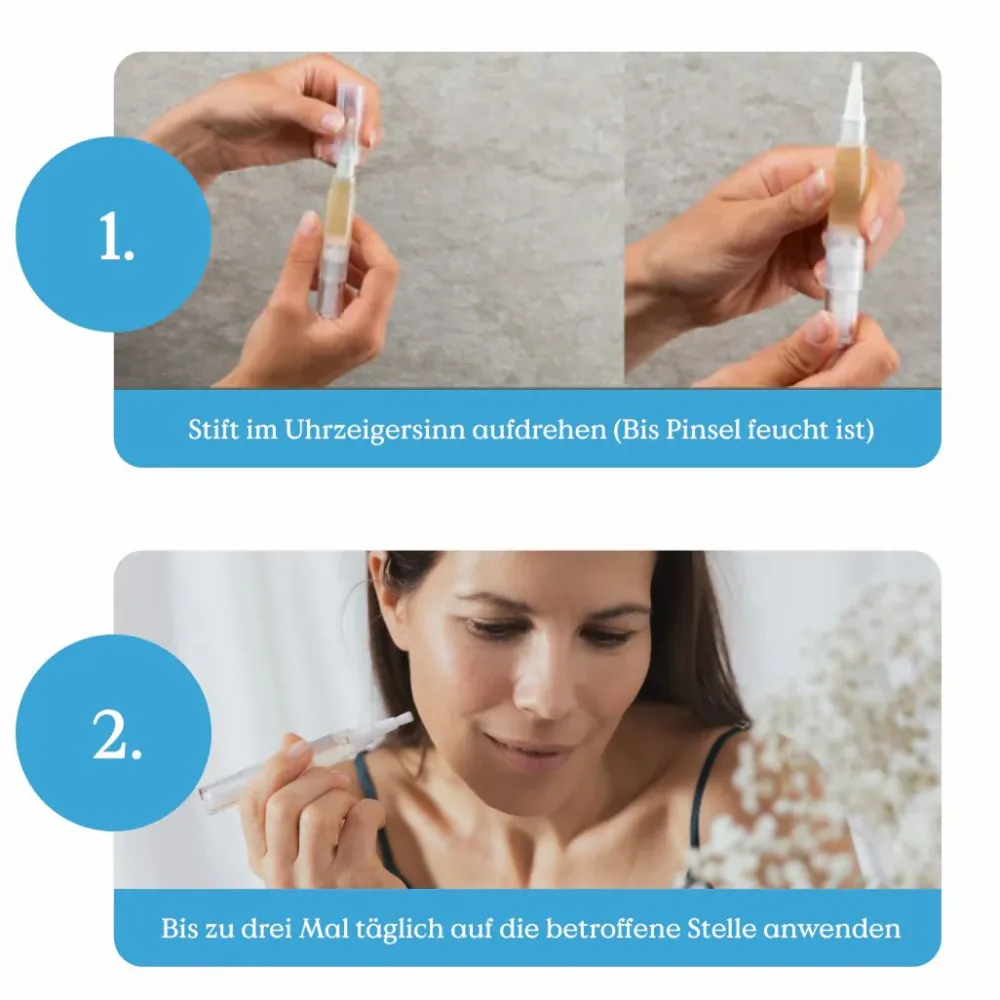 1.

Stift im Uhrzeigersinn aufdrehen (Bis Pinsel feucht ist)

2.

Bis zu drei Mal täglich auf die betroffene Stelle anwenden