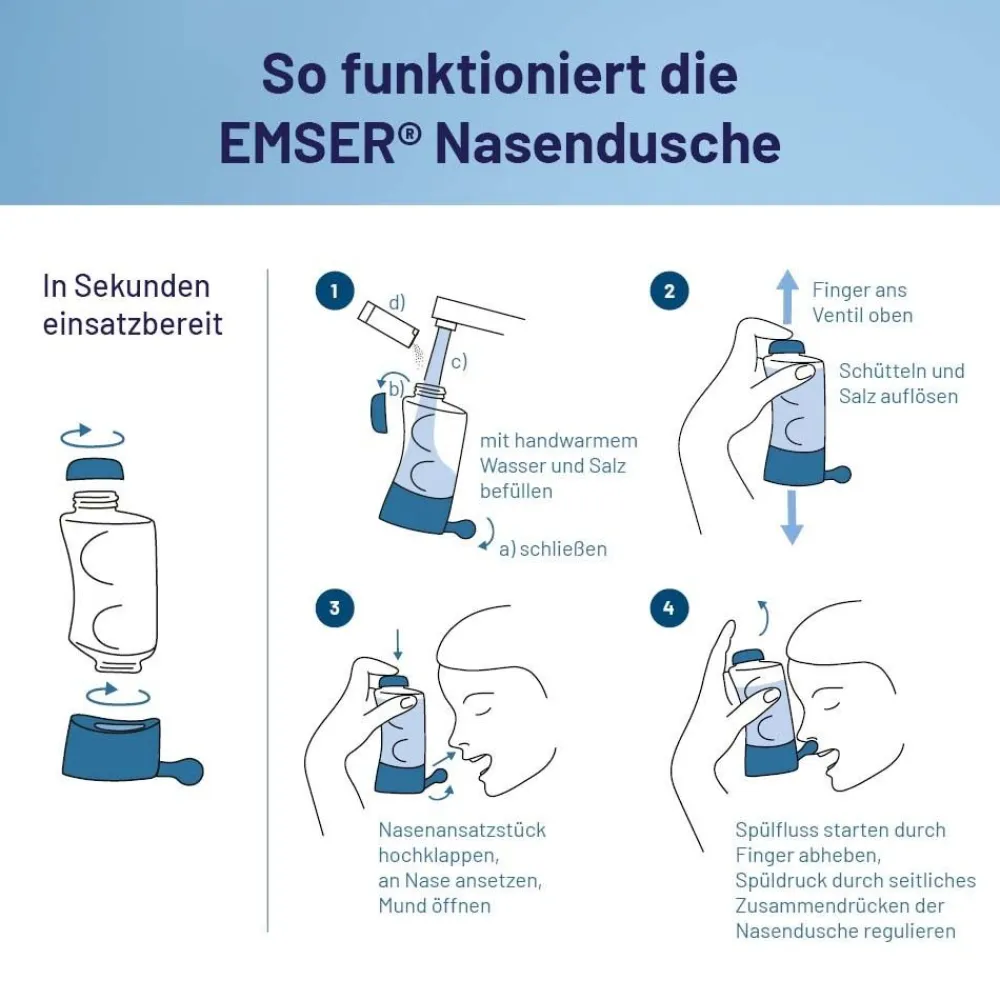 So funktioniert die EMSER® Nasendusche

In Sekunden einsatzbereit

1

d)

c)

b)

mit handwarmem Wasser und Salz befüllen

a) schließen

2

Finger ans Ventil oben

Schütteln und Salz auflösen

3

Nasenansatzstück hochklappen, an Nase ansetzen, Mund öffnen

4

Spülfluss starten durch Finger abheben, Spüldruck durch seitliches Zusammendrücken der Nasendusche regulieren