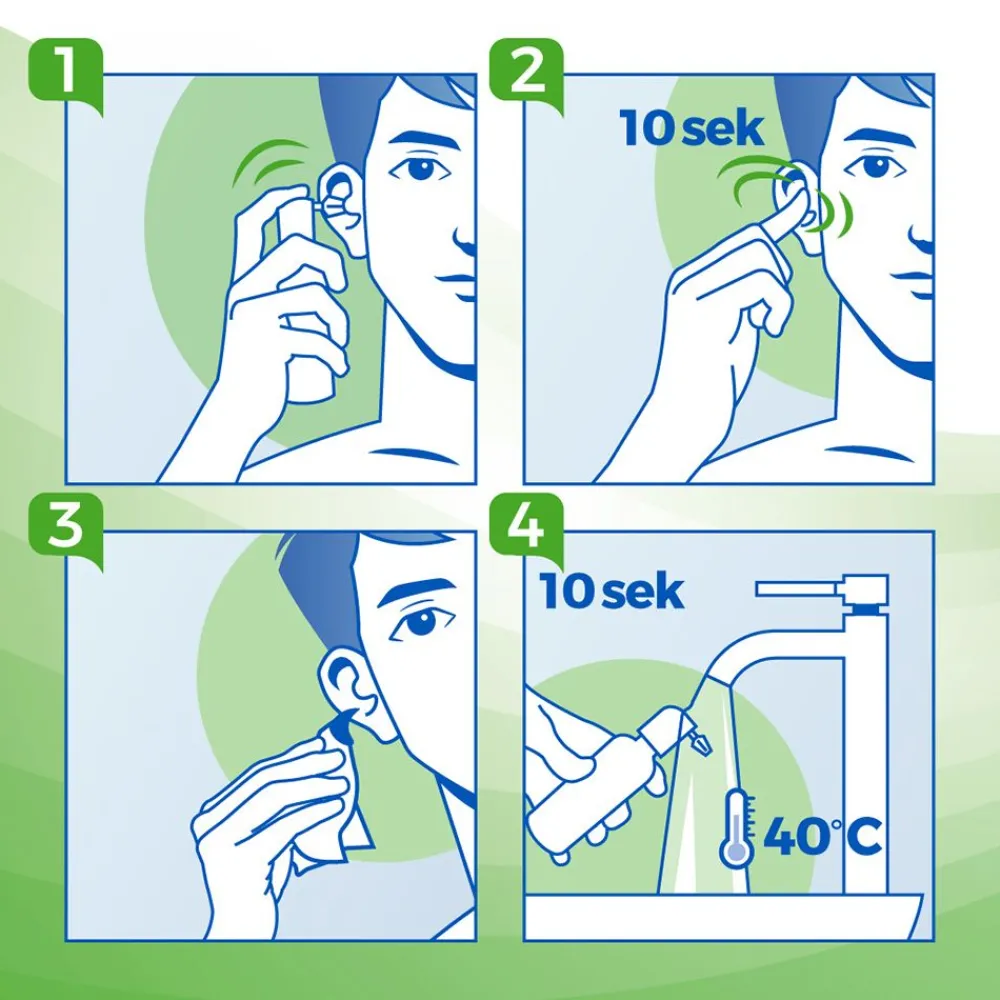 1

2

10 sek

3

4

10 sek

40°C